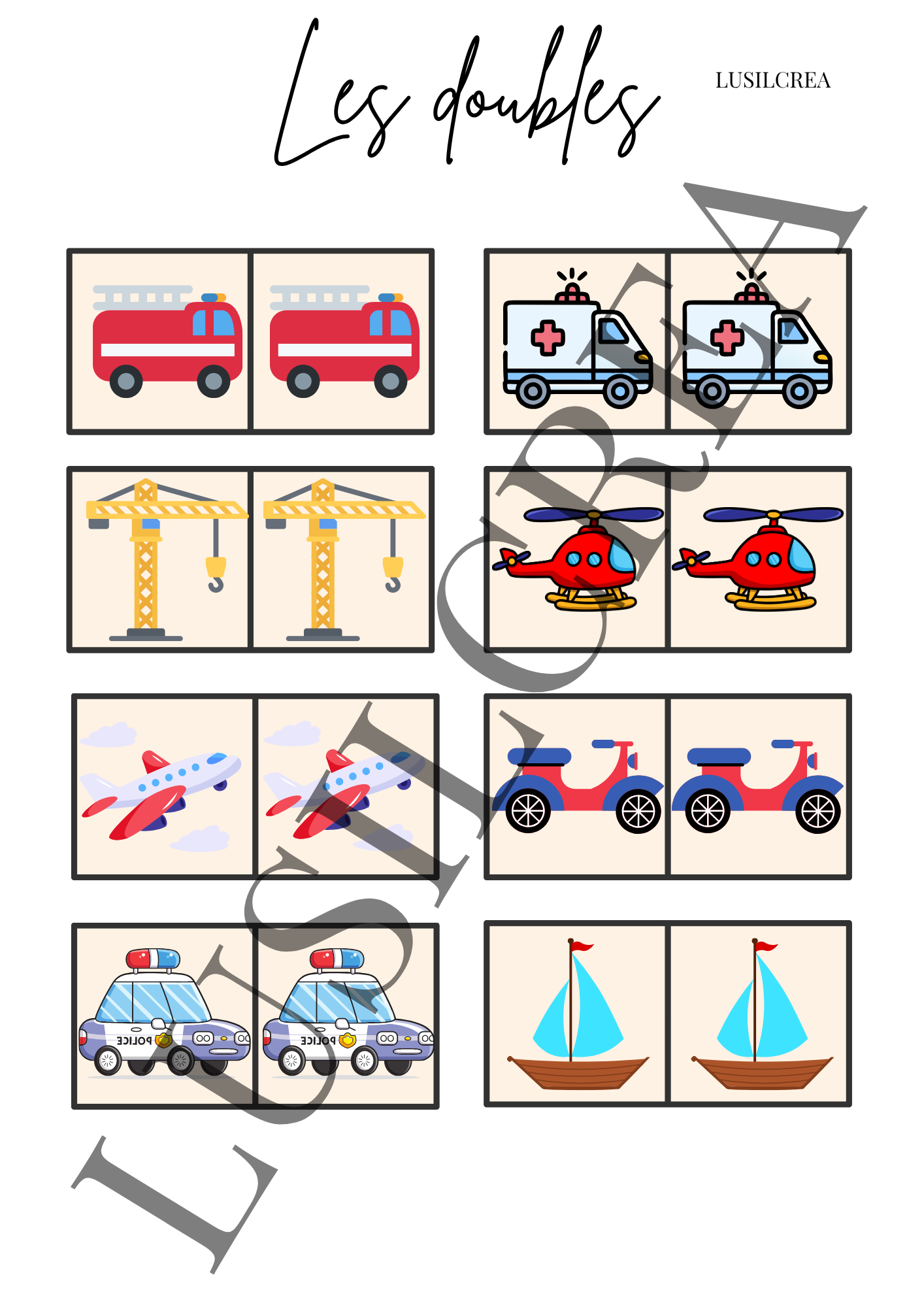 Les doubles

LUSILCREA

POLICE

POLICE

LUSILCREA